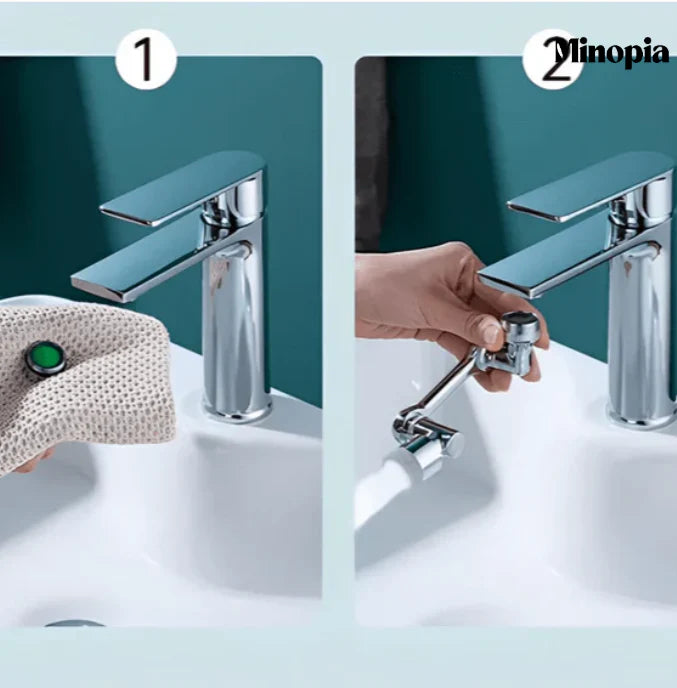 1

2

Minopia